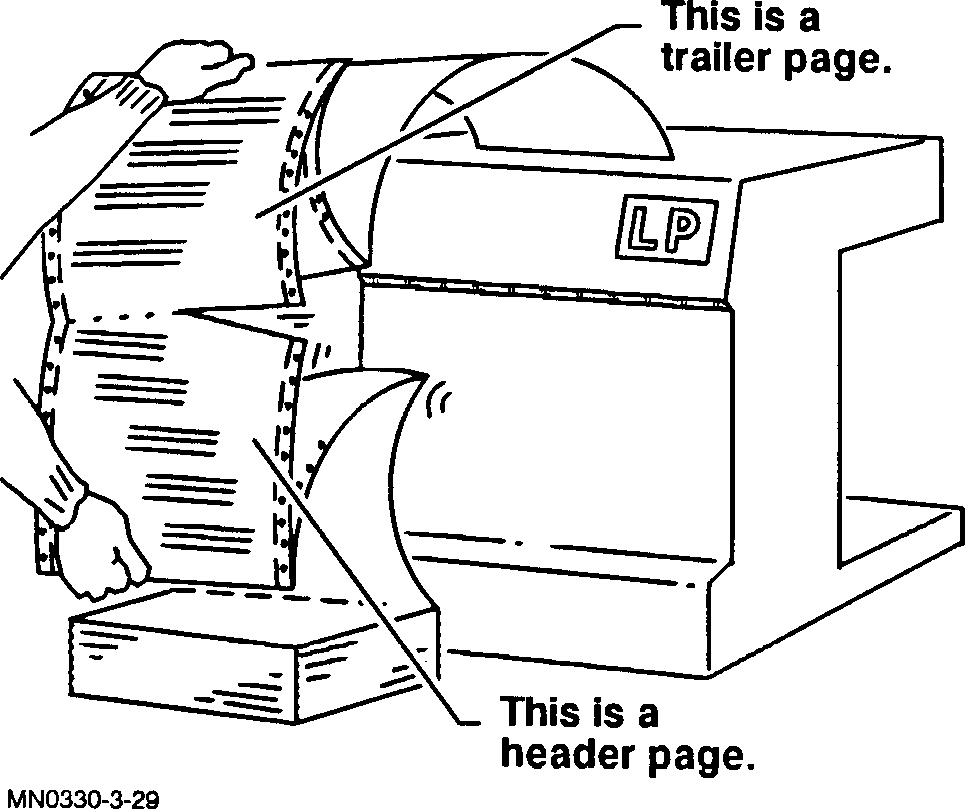 This is a trailer page.

LP

This is a header page.

MN0330-3-29