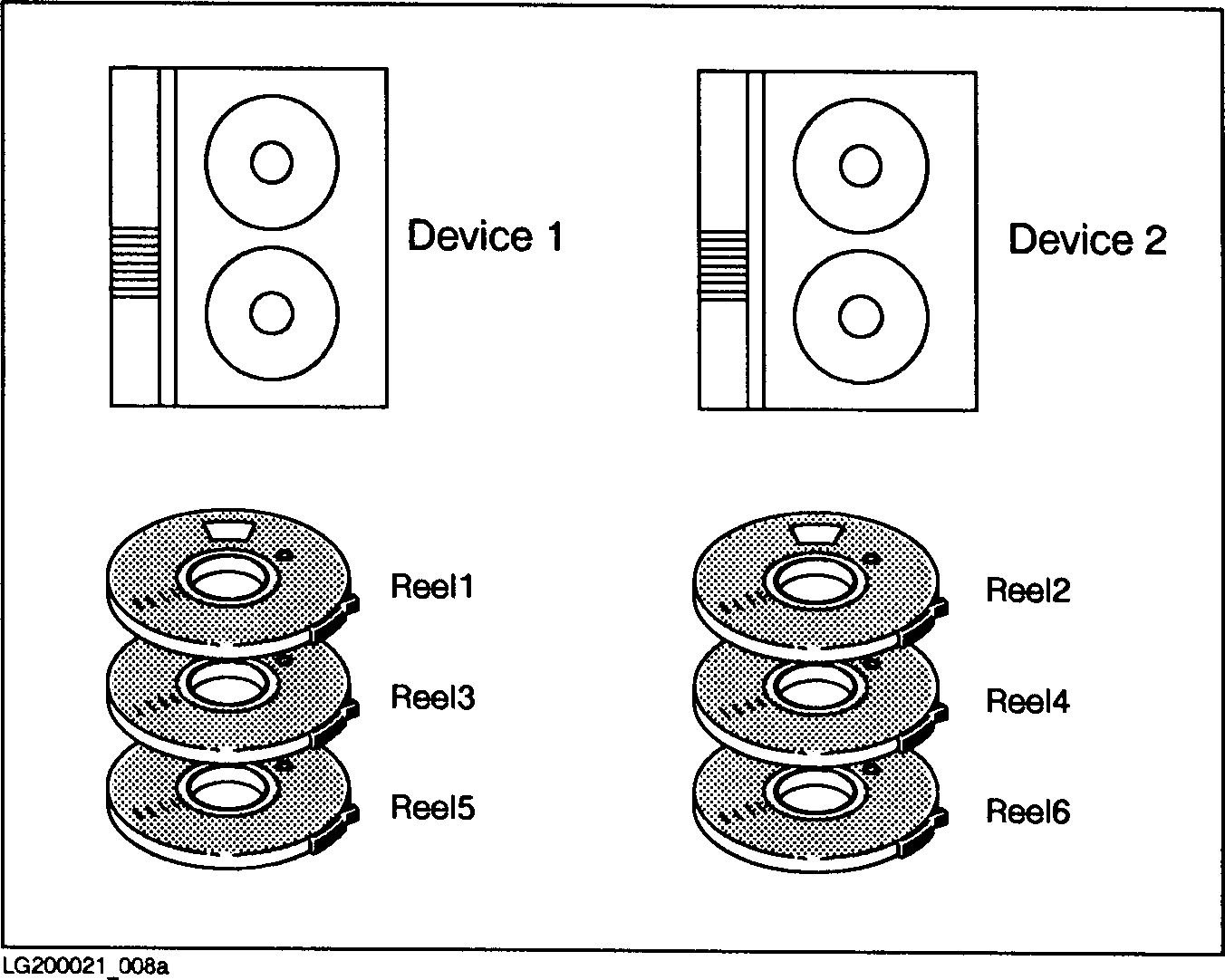 Device 1

Device 2

Reel1

Reel3

Reel5

Reel2

Reel4

Reel6

LG200021_008a