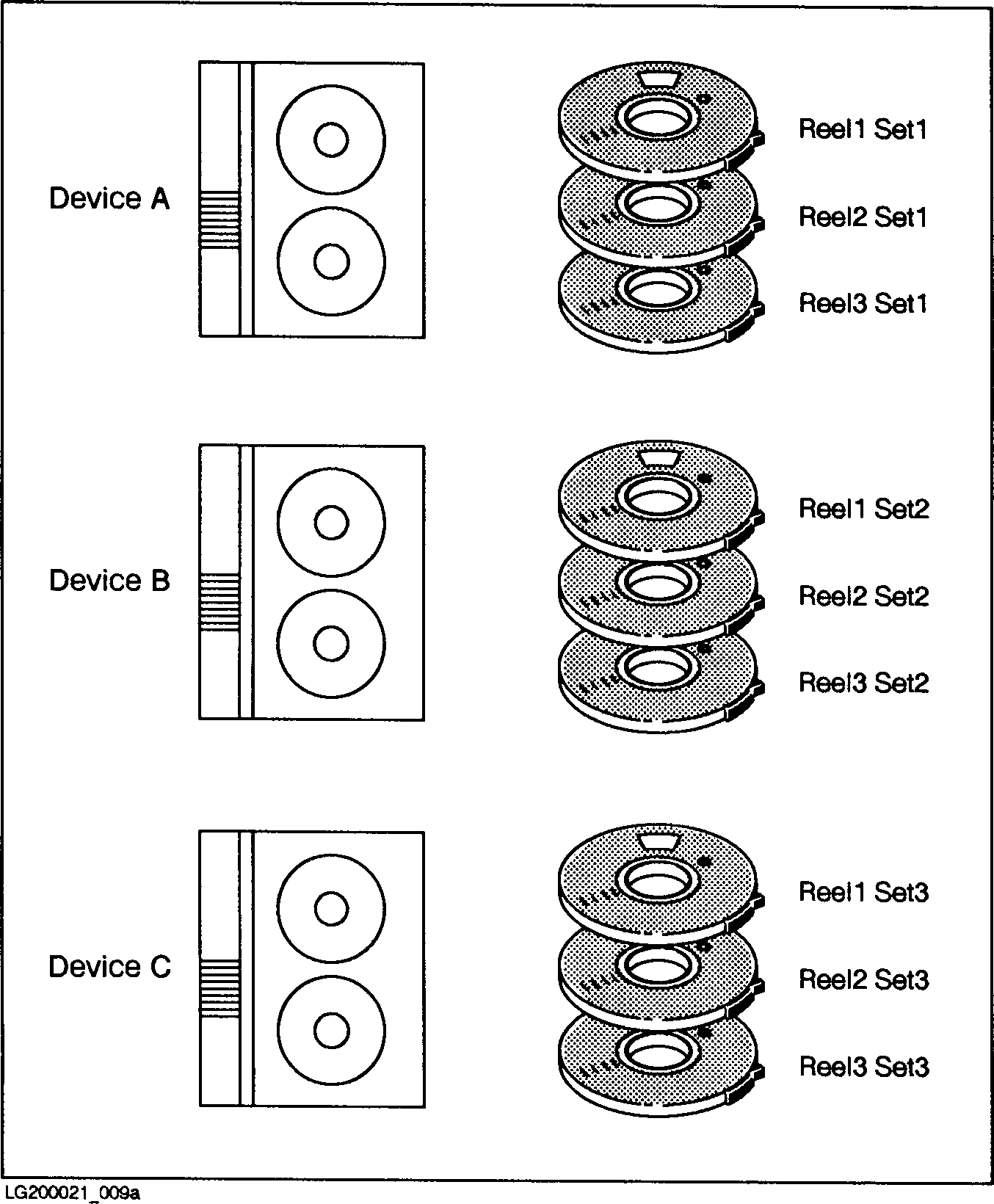 Device A

Reel1 Set1

Reel2 Set1

Reel3 Set1

Device B

Reel1 Set2

Reel2 Set2

Reel3 Set2

Device C

Reel1 Set3

Reel2 Set3

Reel3 Set3

LG200021_009a