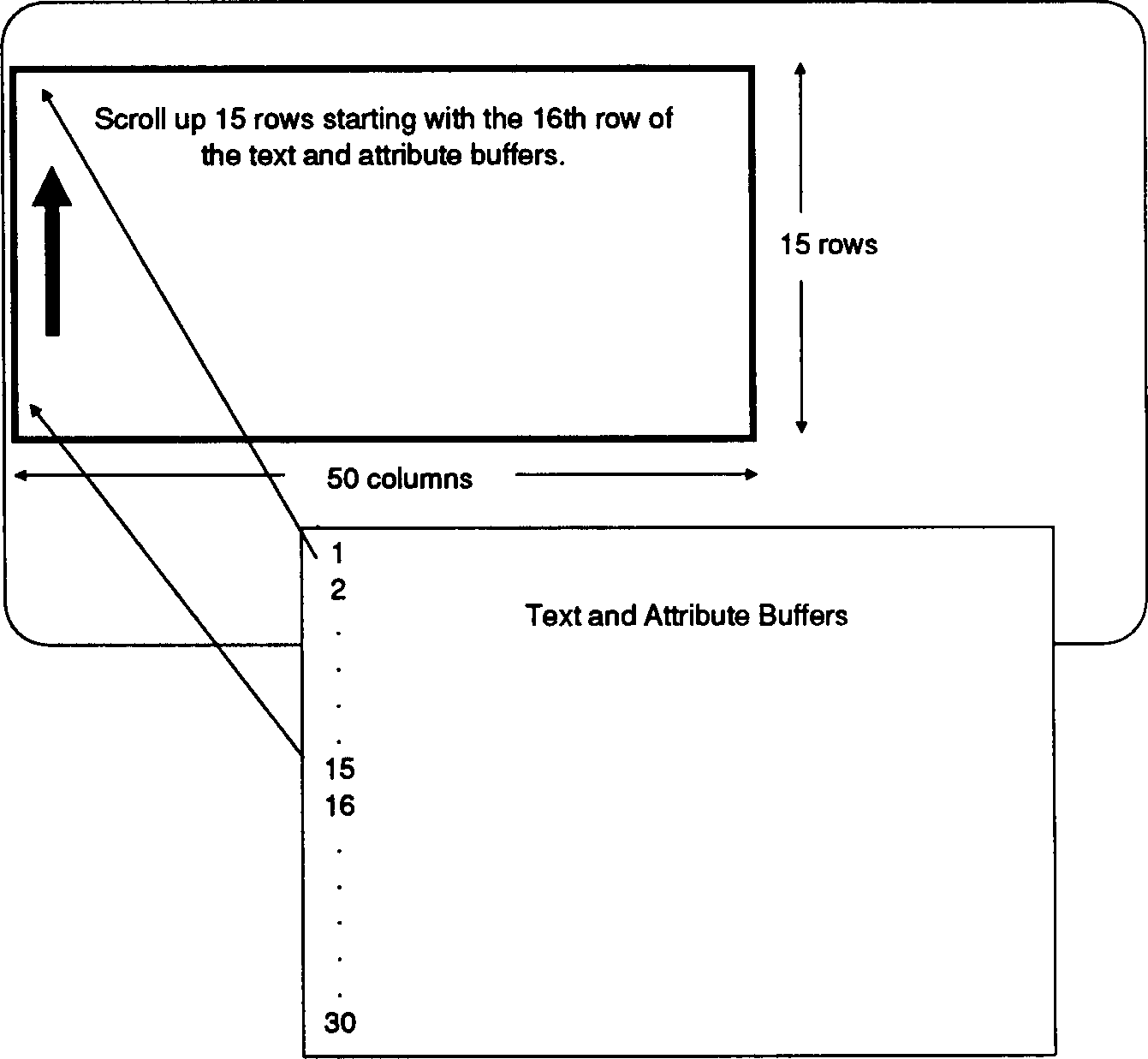 Scroll up 15 rows starting with the 16th row of the text and attribute buffers.

15 rows

50 columns

1
2
.
.
.
.
15
16
.
.
.
.
.
30

Text and Attribute Buffers