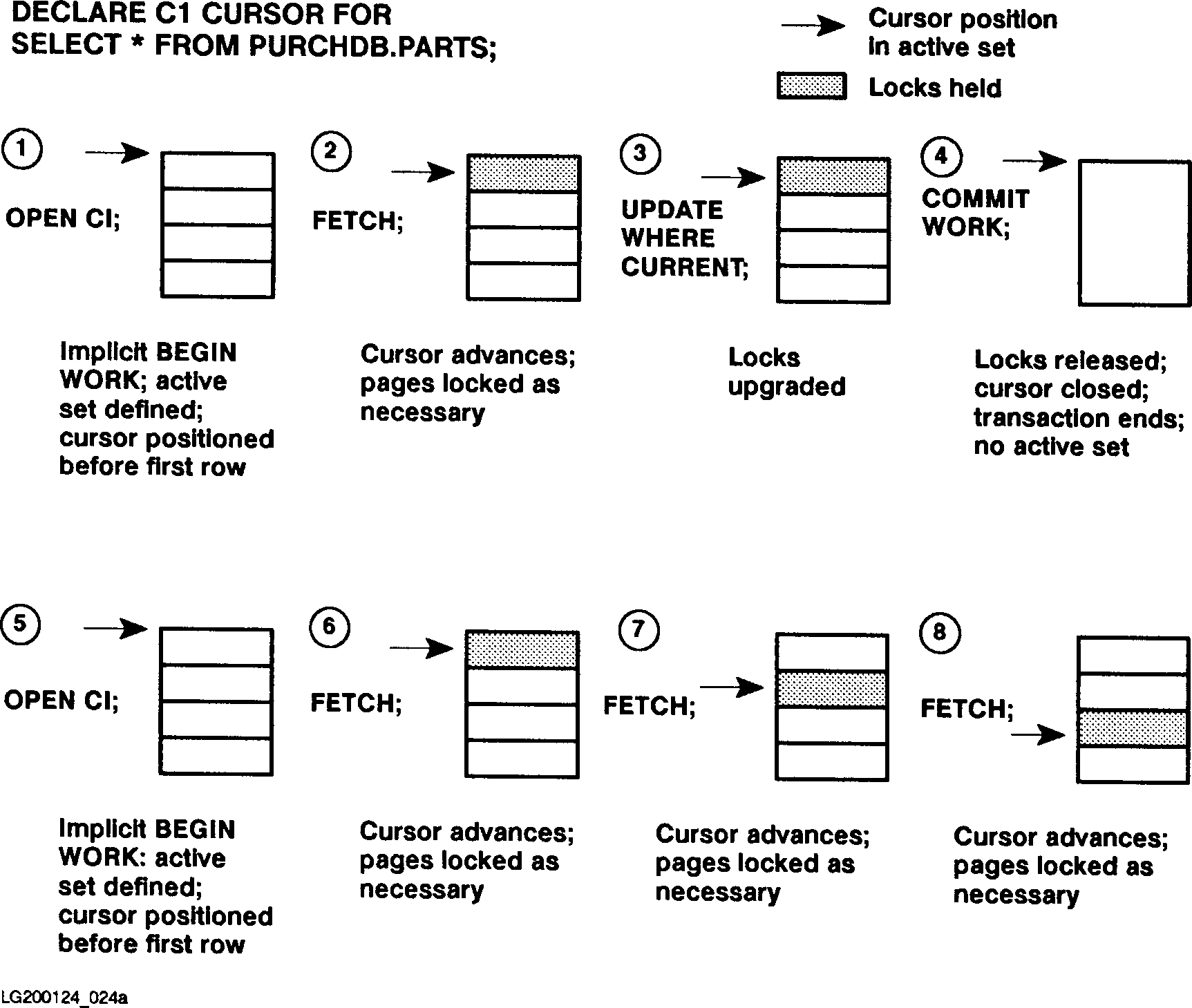 DECLARE C1 CURSOR FOR
SELECT * FROM PURCHDB.PARTS;

Cursor position in active set

Locks held

1

OPEN CI;

Implicit BEGIN WORK; active set defined; cursor positioned before first row

2

FETCH;

Cursor advances; pages locked as necessary

3

UPDATE WHERE CURRENT;

Locks upgraded

4

COMMIT WORK;

Locks released; cursor closed; transaction ends; no active set

5

OPEN CI;

Implicit BEGIN WORK: active set defined; cursor positioned before first row

6

FETCH;

Cursor advances; pages locked as necessary

7

FETCH;

Cursor advances; pages locked as necessary

8

FETCH;

Cursor advances; pages locked as necessary

LG200124_024a