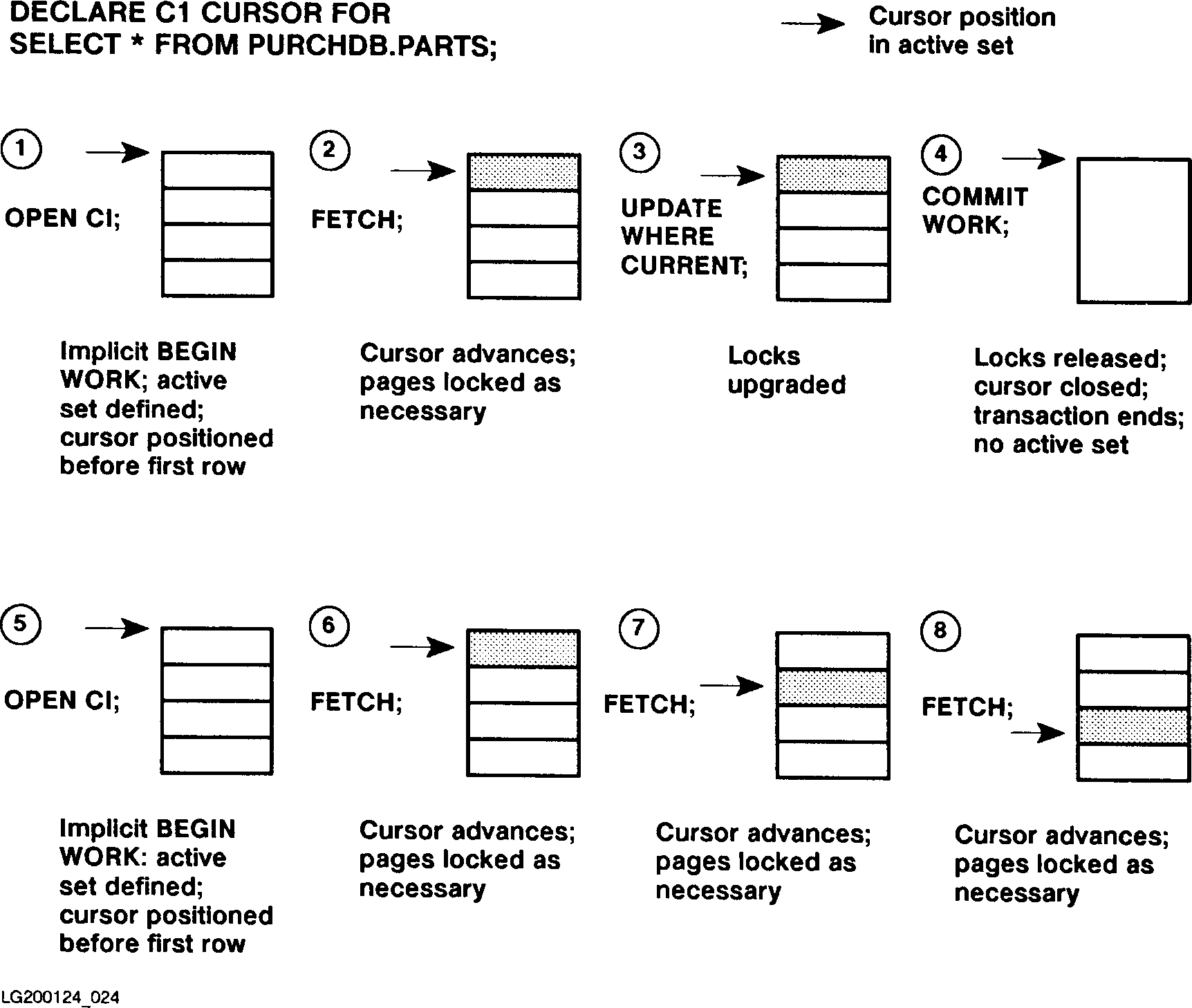 DECLARE C1 CURSOR FOR
SELECT * FROM PURCHDB.PARTS;

Cursor position
in active set

1

OPEN CI;

Implicit BEGIN WORK; active set defined; cursor positioned before first row

2

FETCH;

Cursor advances; pages locked as necessary

3

UPDATE WHERE CURRENT;

Locks upgraded

4

COMMIT WORK;

Locks released; cursor closed; transaction ends; no active set

5

OPEN CI;

Implicit BEGIN WORK: active set defined; cursor positioned before first row

6

FETCH;

Cursor advances; pages locked as necessary

7

FETCH;

Cursor advances; pages locked as necessary

8

FETCH;

Cursor advances; pages locked as necessary

LG200124_024