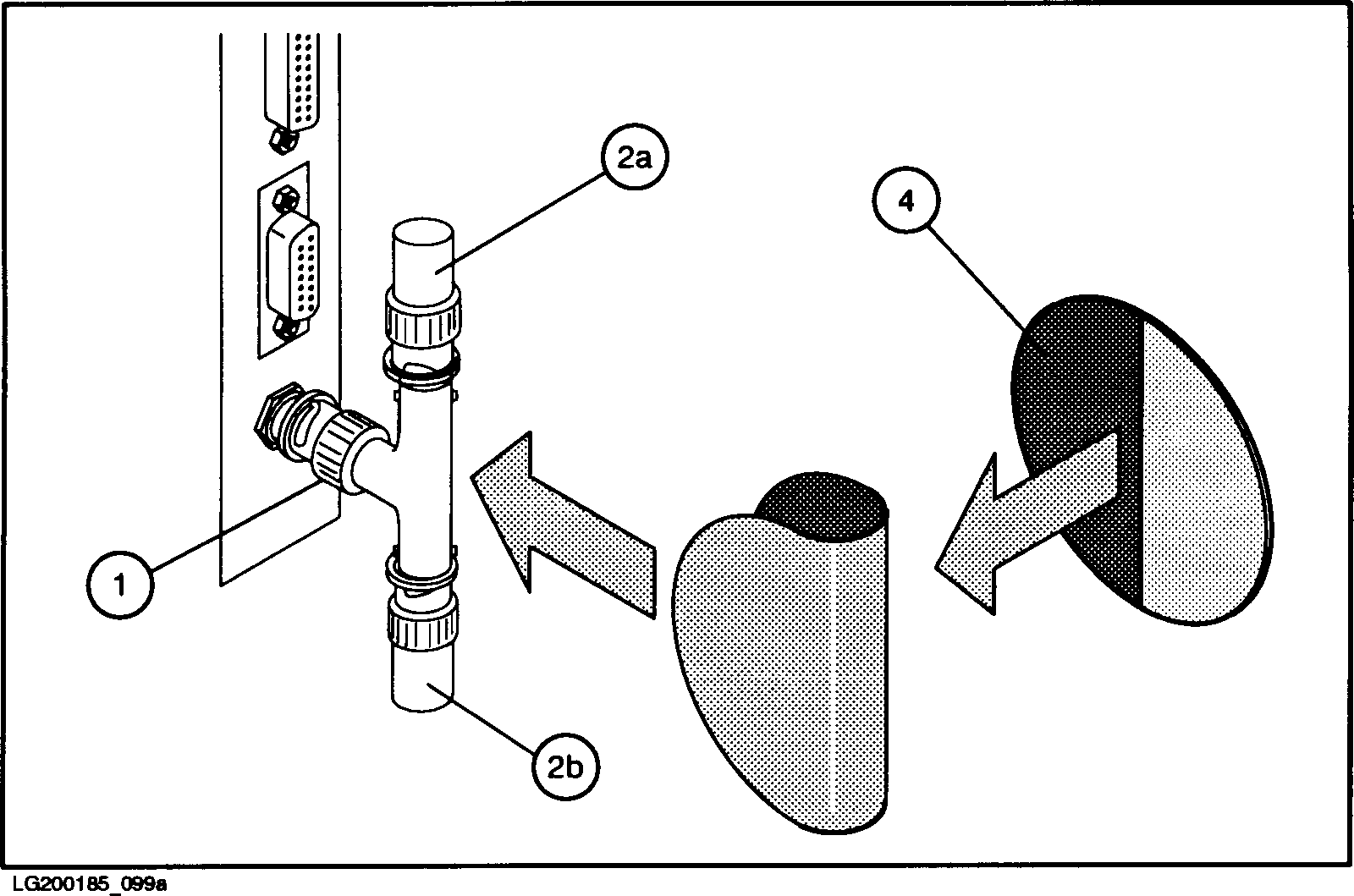 2a

4

1

2b

LG200185_099a