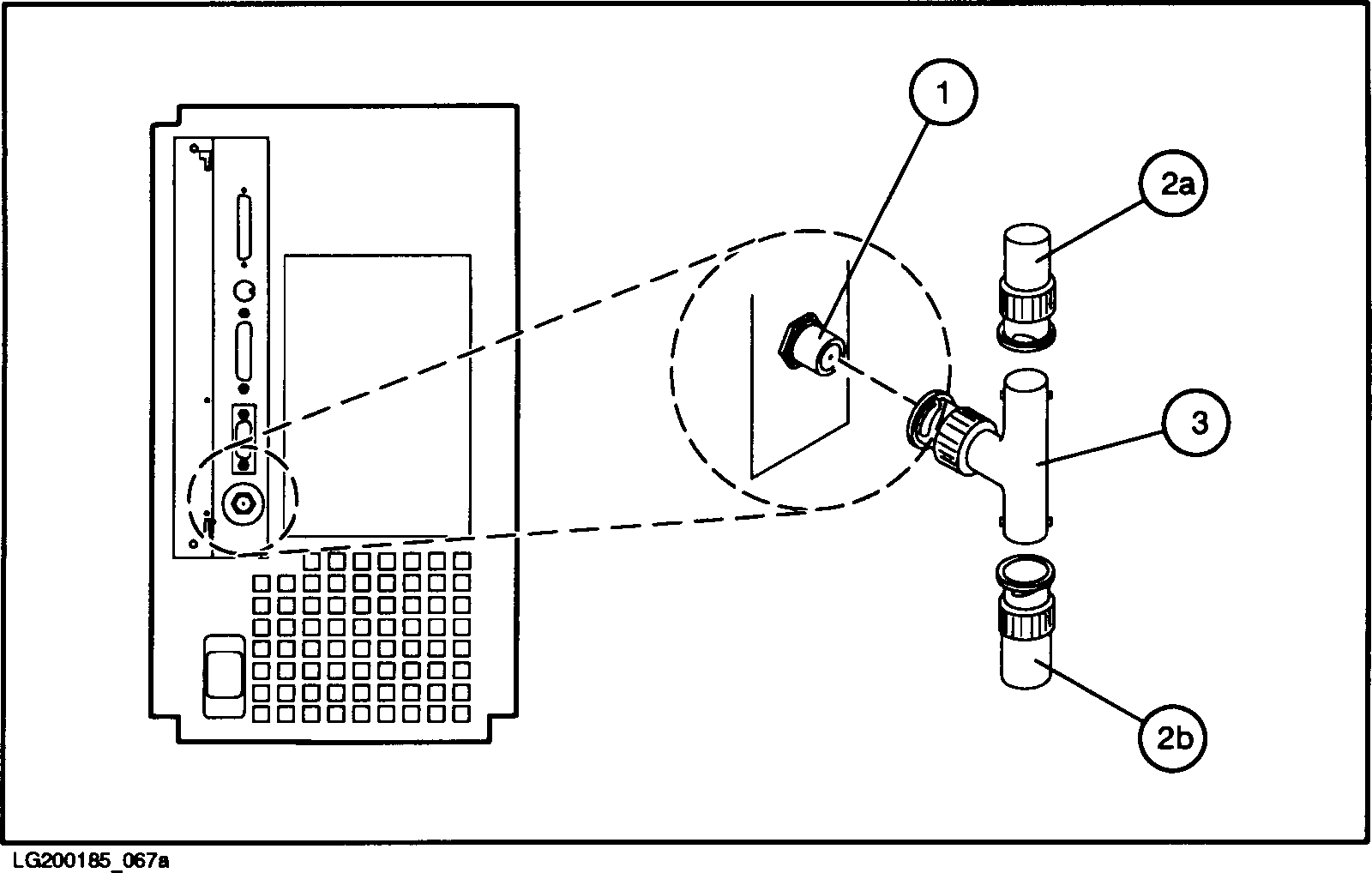 1
2a
3
2b
LG200185_067a