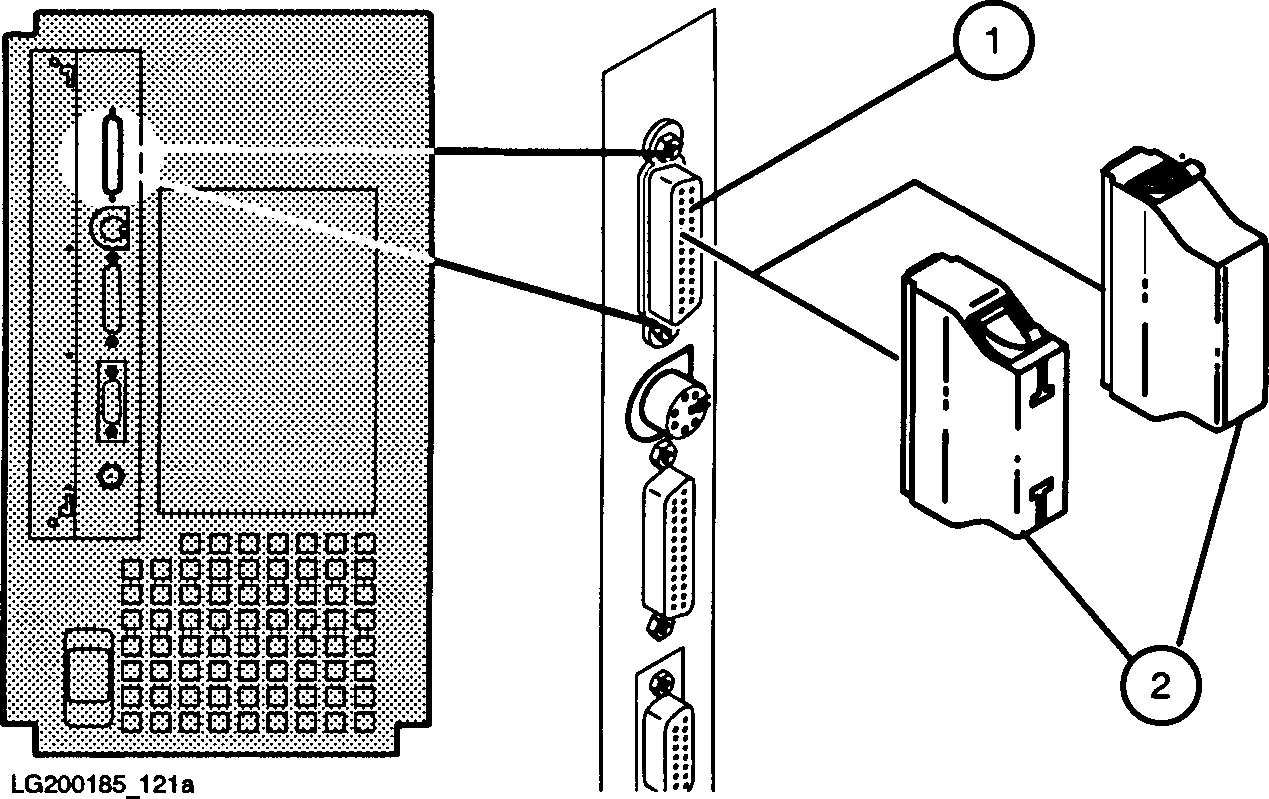 1
2
LG200185_121a