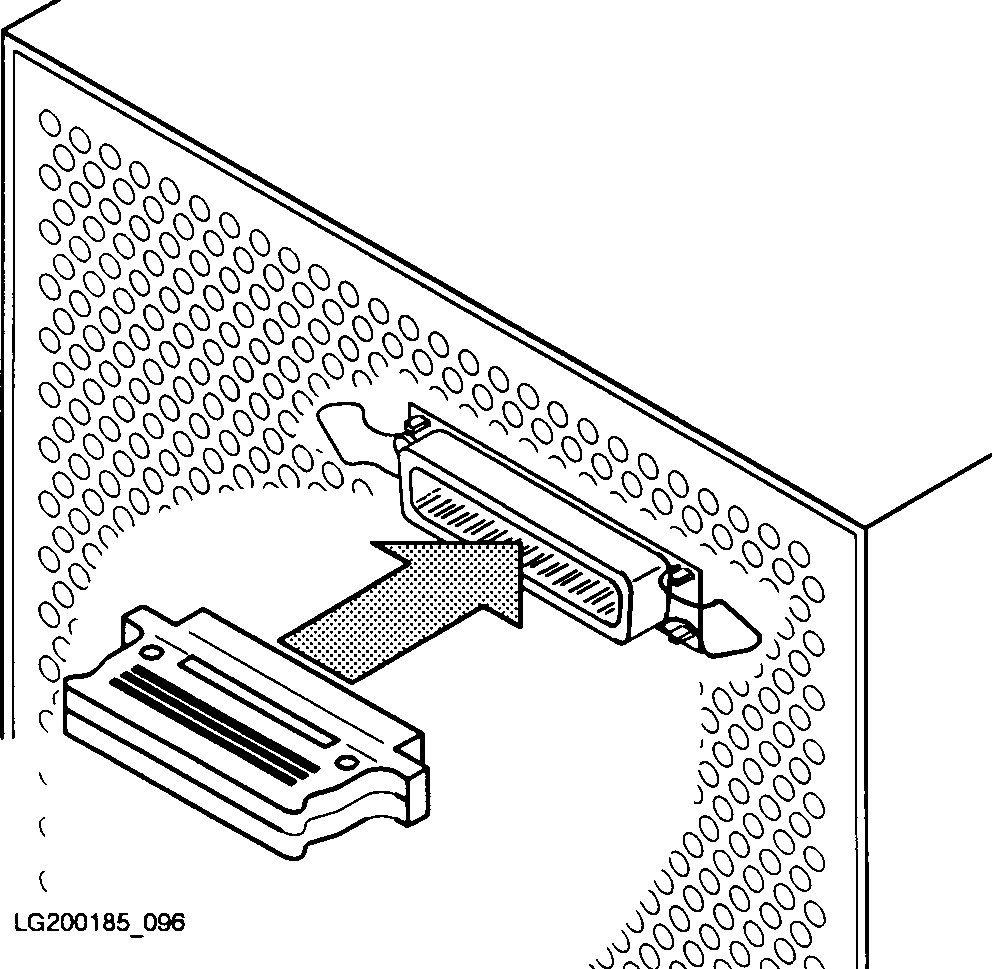 LG200185_096