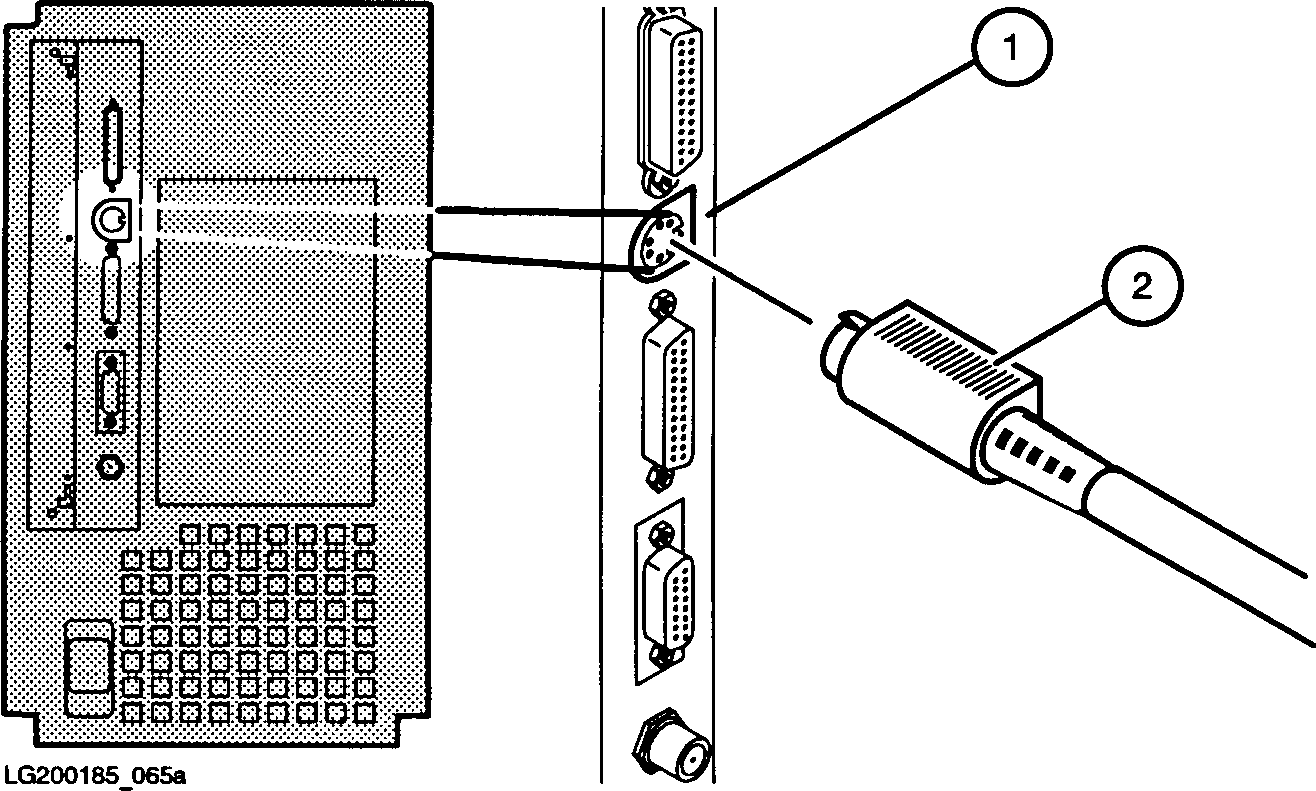 1

2

LG200185_065a