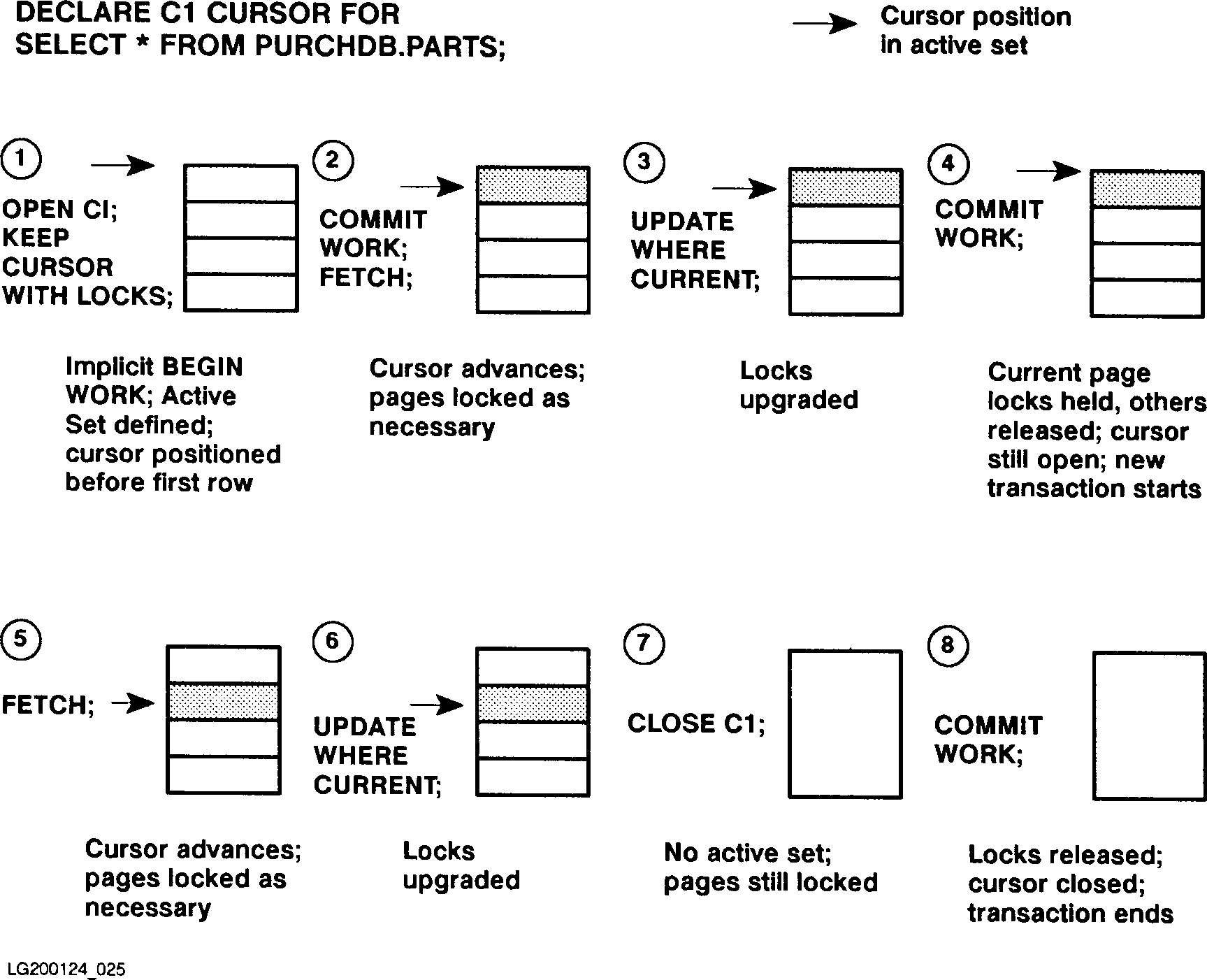 DECLARE C1 CURSOR FOR
SELECT * FROM PURCHDB.PARTS;

Cursor position in active set

1

OPEN CI;
KEEP
CURSOR
WITH LOCKS;

Implicit BEGIN WORK; Active Set defined; cursor positioned before first row

2

COMMIT
WORK;
FETCH;

Cursor advances; pages locked as necessary

3

UPDATE
WHERE
CURRENT;

Locks upgraded

4

COMMIT
WORK;

Current page locks held, others released; cursor still open; new transaction starts

5

FETCH;

Cursor advances; pages locked as necessary

6

UPDATE
WHERE
CURRENT;

Locks upgraded

7

CLOSE C1;

No active set; pages still locked

8

COMMIT
WORK;

Locks released; cursor closed; transaction ends

LG200124_025